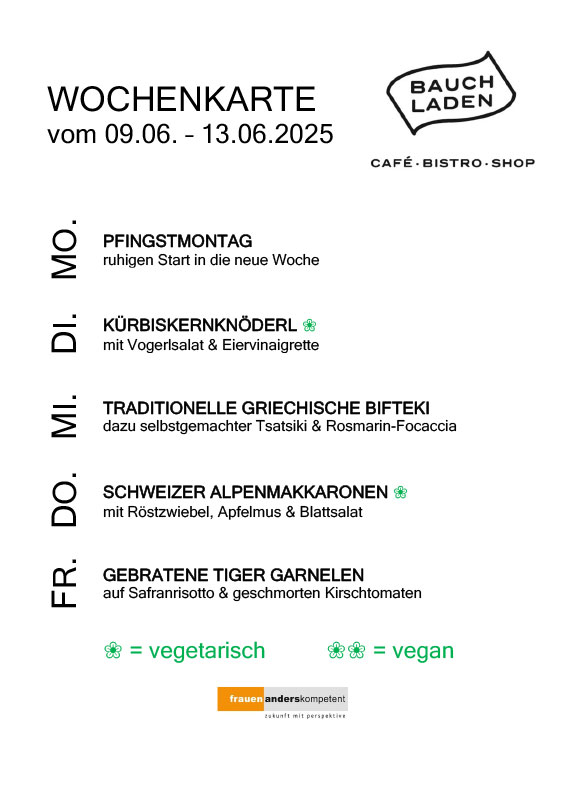 WOCHENKARTE
vom 09.06. - 13.06.2025

BAUCH
LADEN

CAFÉ · BISTRO · SHOP

MO.
PFINGSTMONTAG
ruhigen Start in die neue Woche

DI.
KÜRBISKERNKNÖDERL ❀
mit Vogerlsalat & Eiervinaigrette

MI.
TRADITIONELLE GRIECHISCHE BIFTEKI
dazu selbstgemachter Tsatsiki & Rosmarin-Focaccia

DO.
SCHWEIZER ALPENMAKKARONEN ❀
mit Röstzwiebel, Apfelmus & Blattsalat

FR.
GEBRATENE TIGER GARNELEN
auf Safranrisotto & geschmorten Kirschtomaten

❀ = vegetarisch ❀❀ = vegan

frauenanderskompetent
zukunft mit perspektive